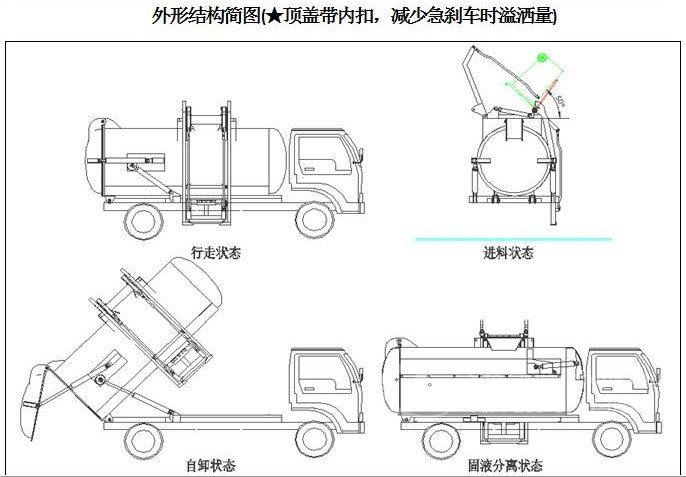 外形结构简图(★顶盖带内扣，减少急刹车时溢洒量)

50°

行走状态

进料状态

自卸状态

固液分离状态